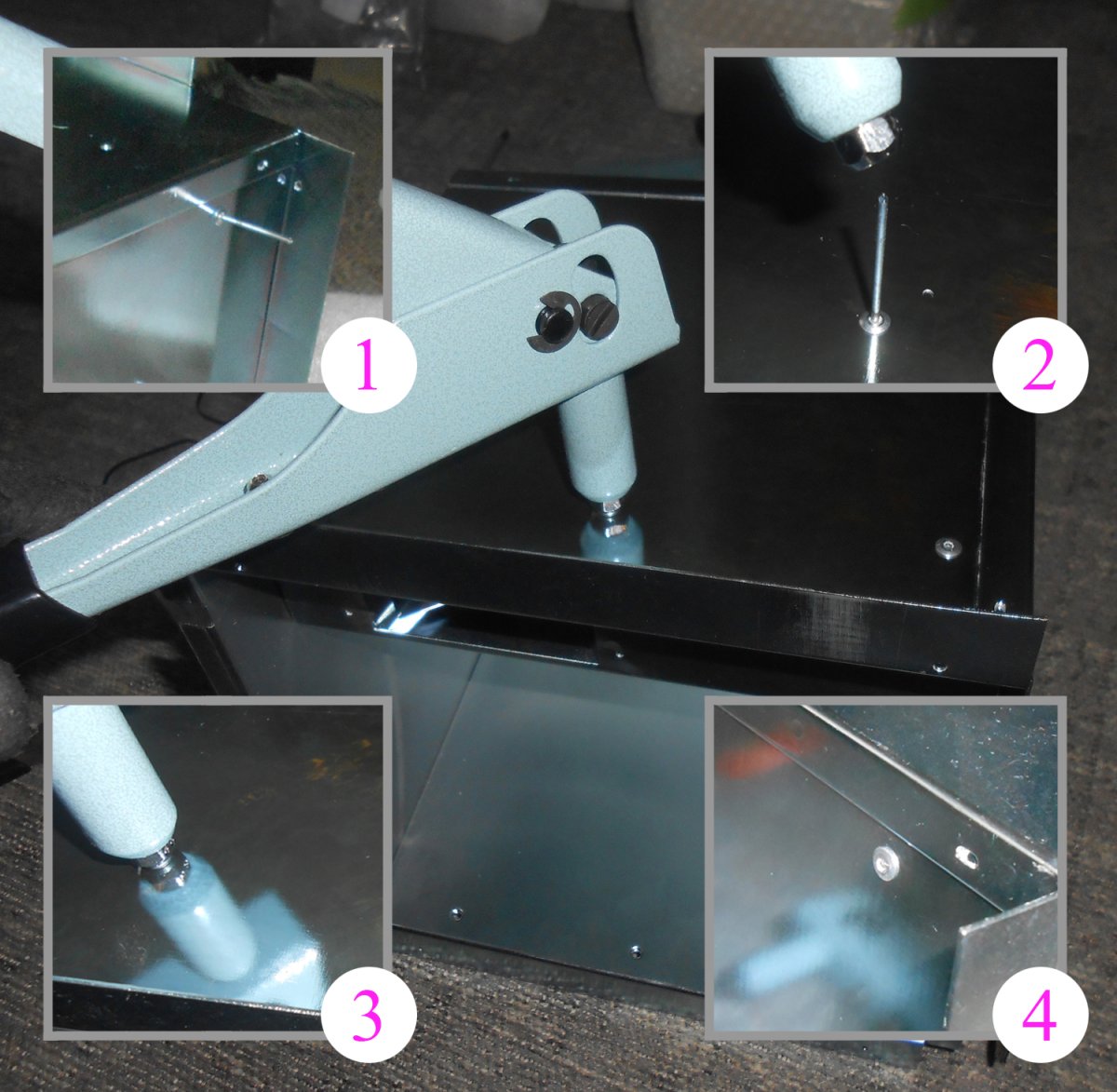 1
2
3
4